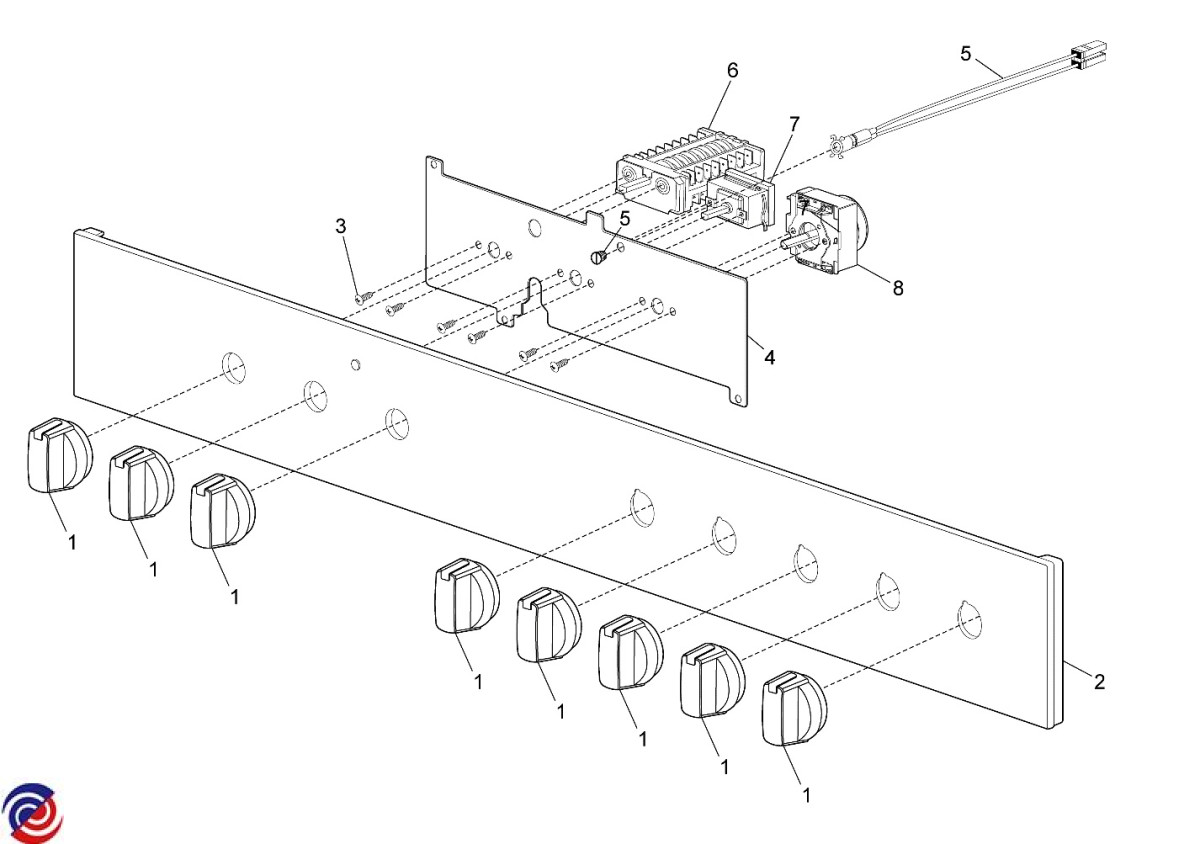 5
6
7
3
5
8
4
1
1
1
1
1
1
1
1
2